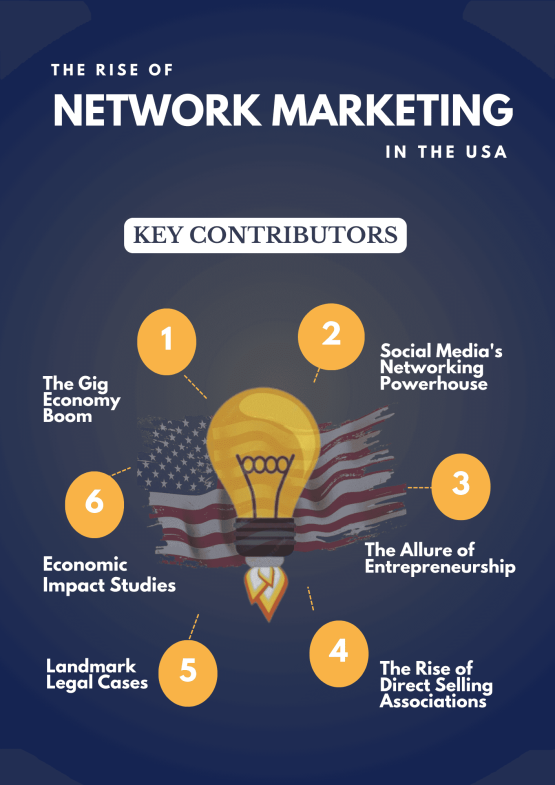 THE RISE OF
NETWORK MARKETING
IN THE USA

KEY CONTRIBUTORS

1
The Gig Economy Boom

2
Social Media's Networking Powerhouse

3
The Allure of Entrepreneurship

4
The Rise of Direct Selling Associations

5
Landmark Legal Cases

6
Economic Impact Studies