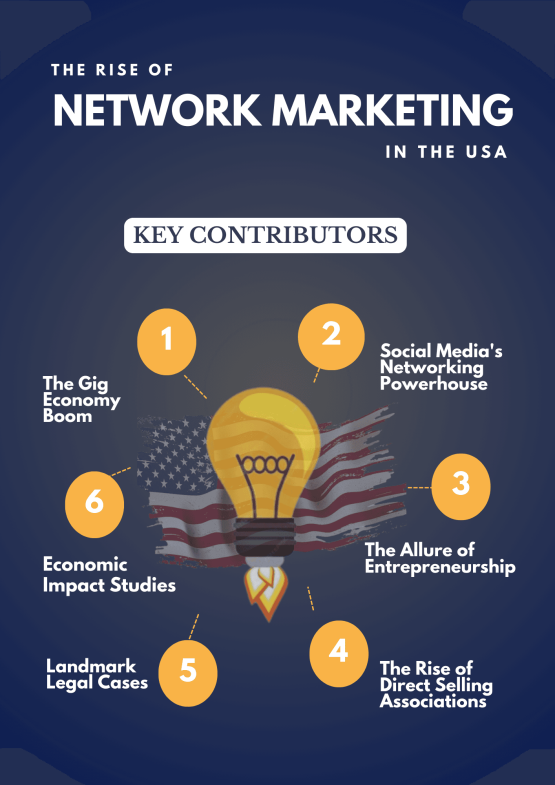 THE RISE OF
NETWORK MARKETING
IN THE USA

KEY CONTRIBUTORS

1
The Gig Economy Boom

2
Social Media's Networking Powerhouse

3
The Allure of Entrepreneurship

4
The Rise of Direct Selling Associations

5
Landmark Legal Cases

6
Economic Impact Studies