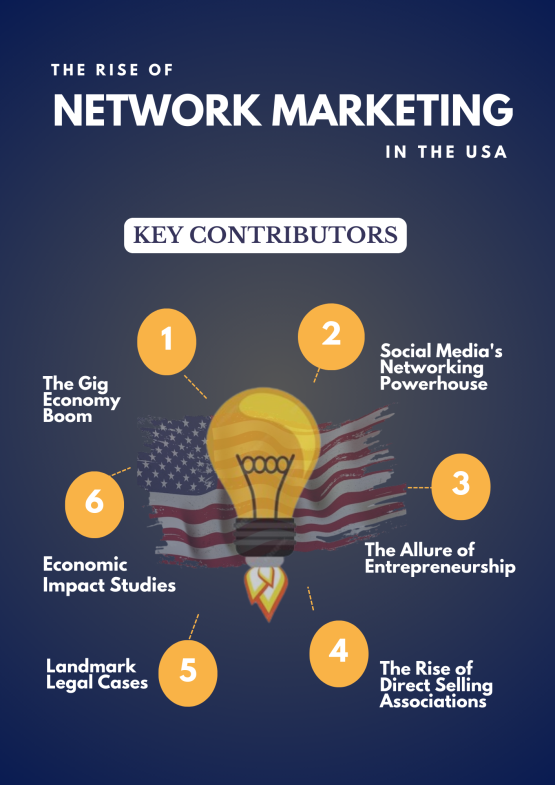 THE RISE OF
NETWORK MARKETING
IN THE USA

KEY CONTRIBUTORS

1
The Gig Economy Boom

2
Social Media's Networking Powerhouse

3
The Allure of Entrepreneurship

4
The Rise of Direct Selling Associations

5
Landmark Legal Cases

6
Economic Impact Studies